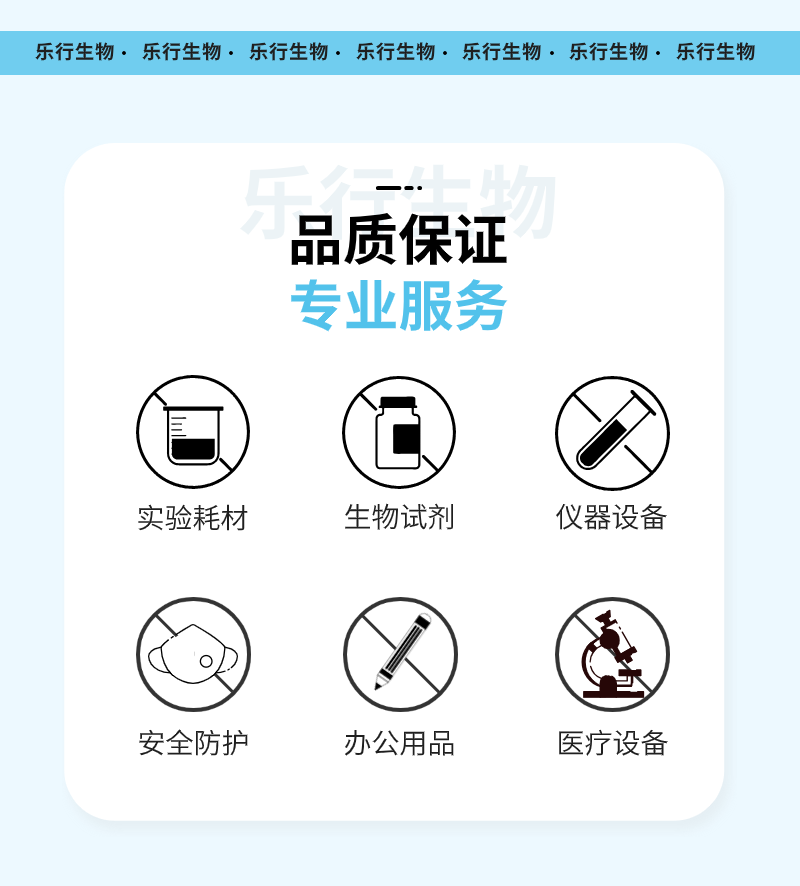 乐行生物· 乐行生物· 乐行生物· 乐行生物· 乐行生物· 乐行生物· 乐行生物

品质保证
专业服务

实验耗材 生物试剂 仪器设备

安全防护 办公用品 医疗设备

乐行生物