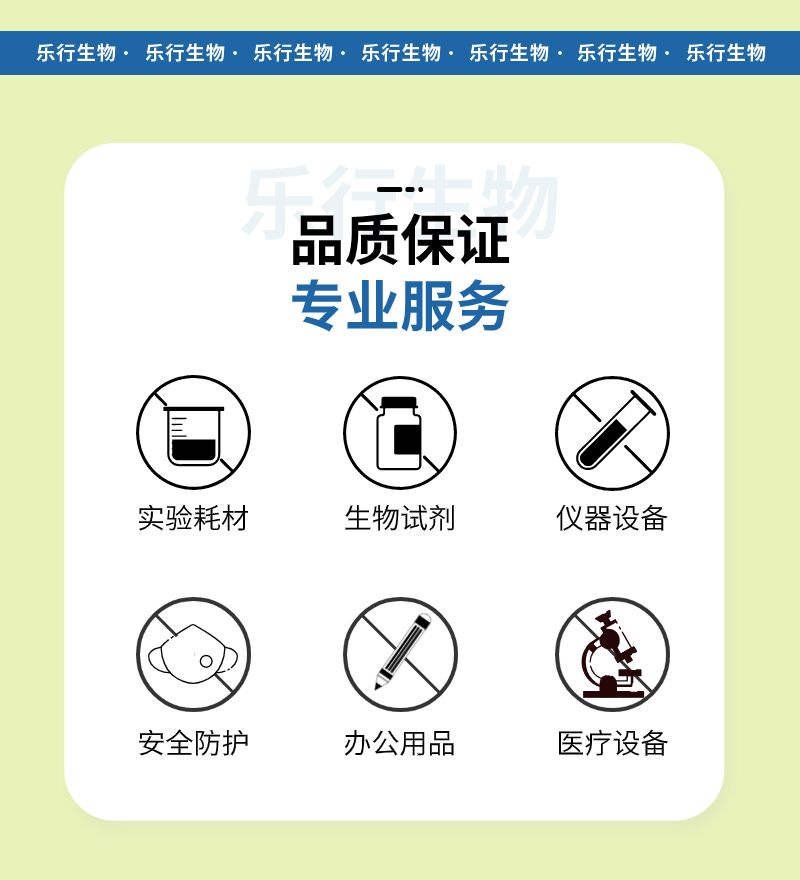 乐行生物· 乐行生物· 乐行生物· 乐行生物· 乐行生物· 乐行生物· 乐行生物

品质保证
专业服务

实验耗材 生物试剂 仪器设备

安全防护 办公用品 医疗设备

乐行生物