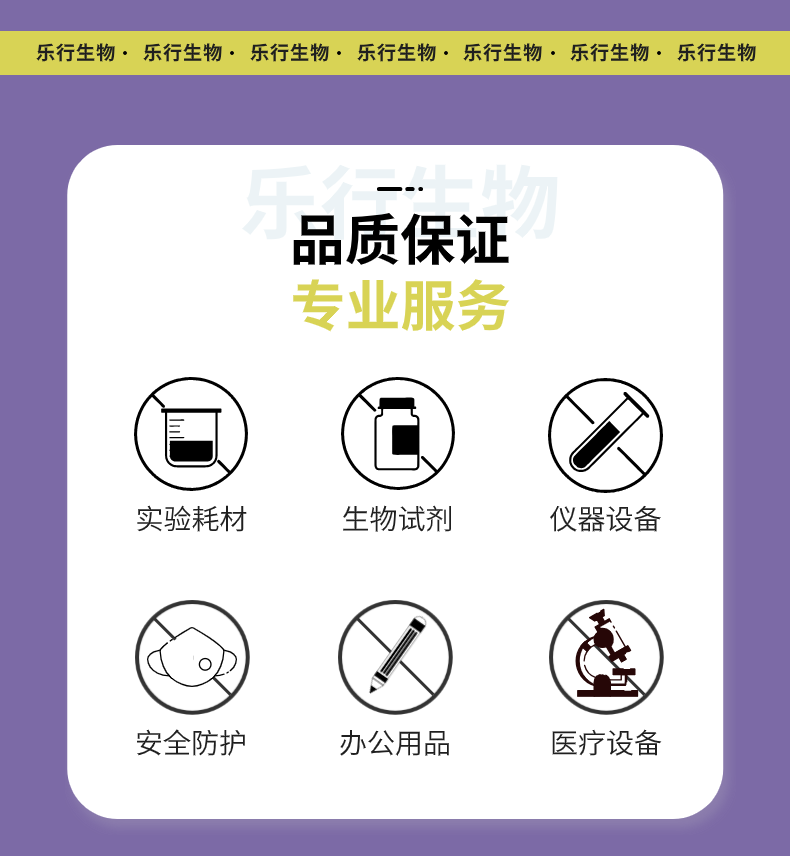 乐行生物· 乐行生物· 乐行生物· 乐行生物· 乐行生物· 乐行生物· 乐行生物

品质保证
专业服务

实验耗材 生物试剂 仪器设备

安全防护 办公用品 医疗设备

乐行生物